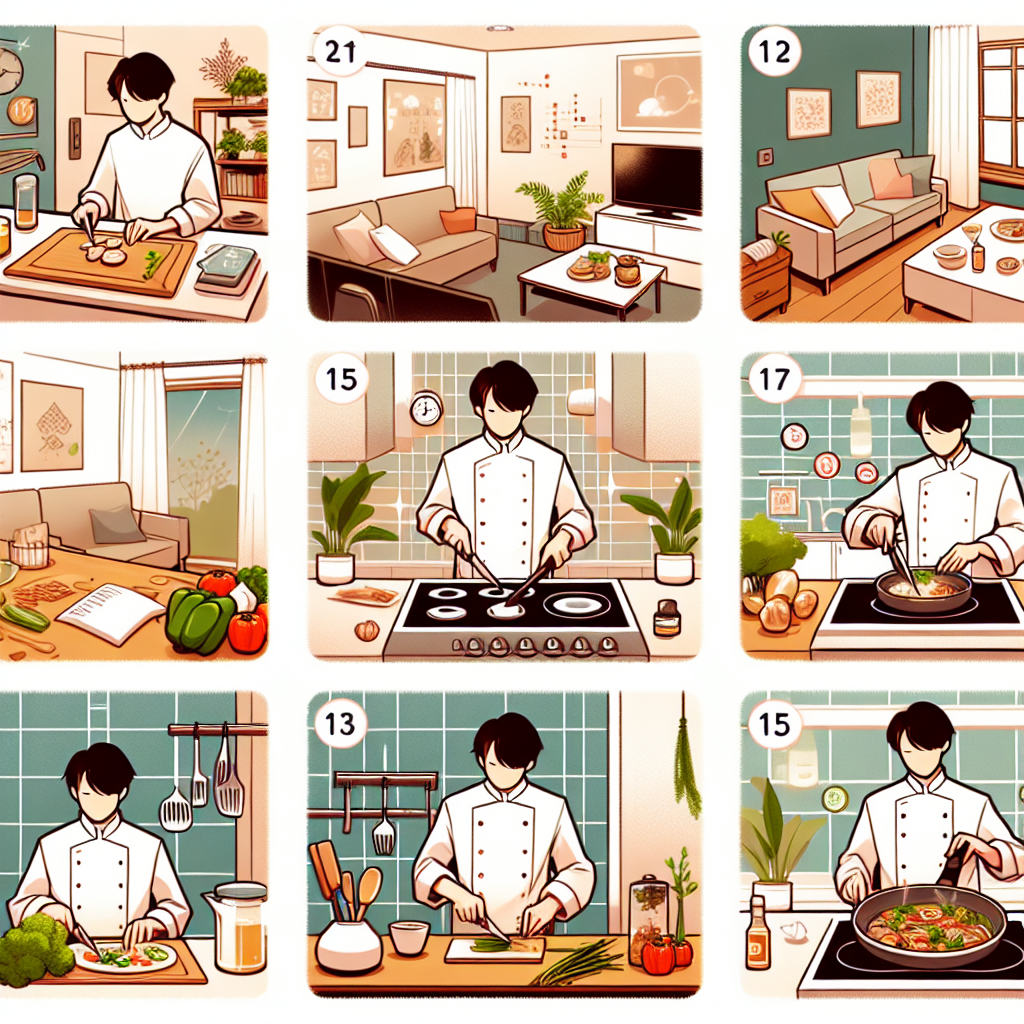 21

12

15

17

13

15